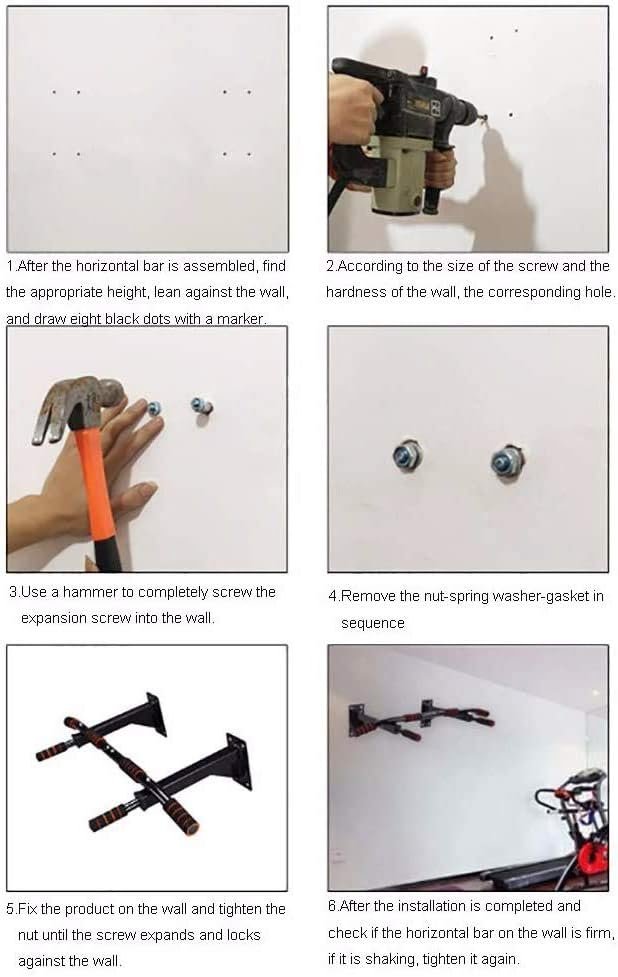 1.After the horizontal bar is assembled, find the appropriate height, lean against the wall, and draw eight black dots with a marker.

2.According to the size of the screw and the hardness of the wall, the corresponding hole.

3.Use a hammer to completely screw the expansion screw into the wall.

4.Remove the nut-spring washer-gasket in sequence

5.Fix the product on the wall and tighten the nut until the screw expands and locks against the wall.

6.After the installation is completed and check if the horizontal bar on the wall is firm, if it is shaking, tighten it again.